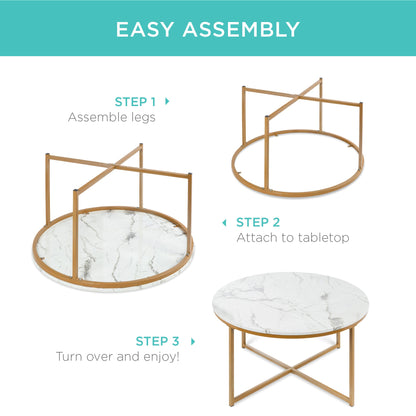 EASY ASSEMBLY

STEP 1
Assemble legs

STEP 2
Attach to tabletop

STEP 3
Turn over and enjoy!