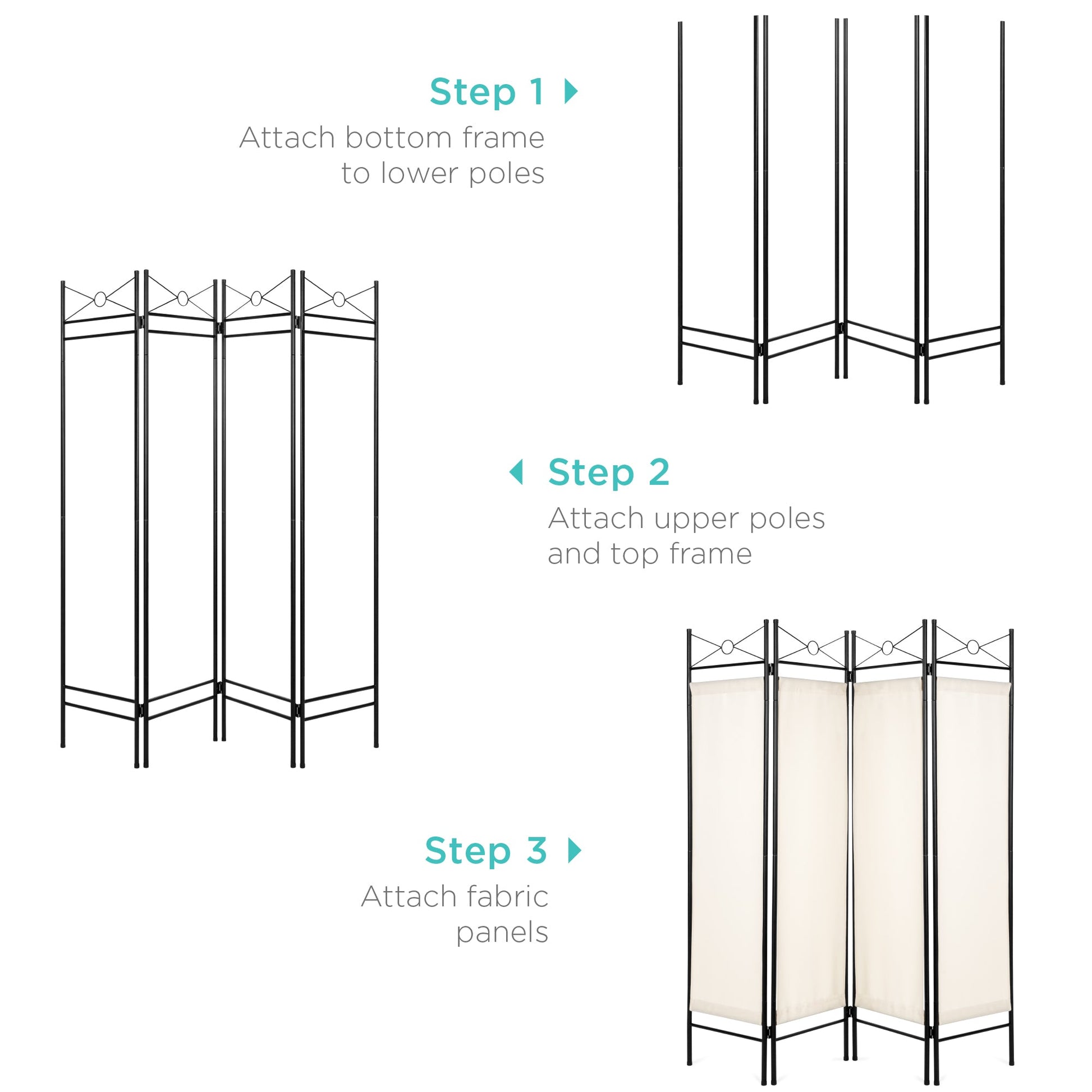 Step 1

Attach bottom frame to lower poles

Step 2

Attach upper poles and top frame

Step 3

Attach fabric panels