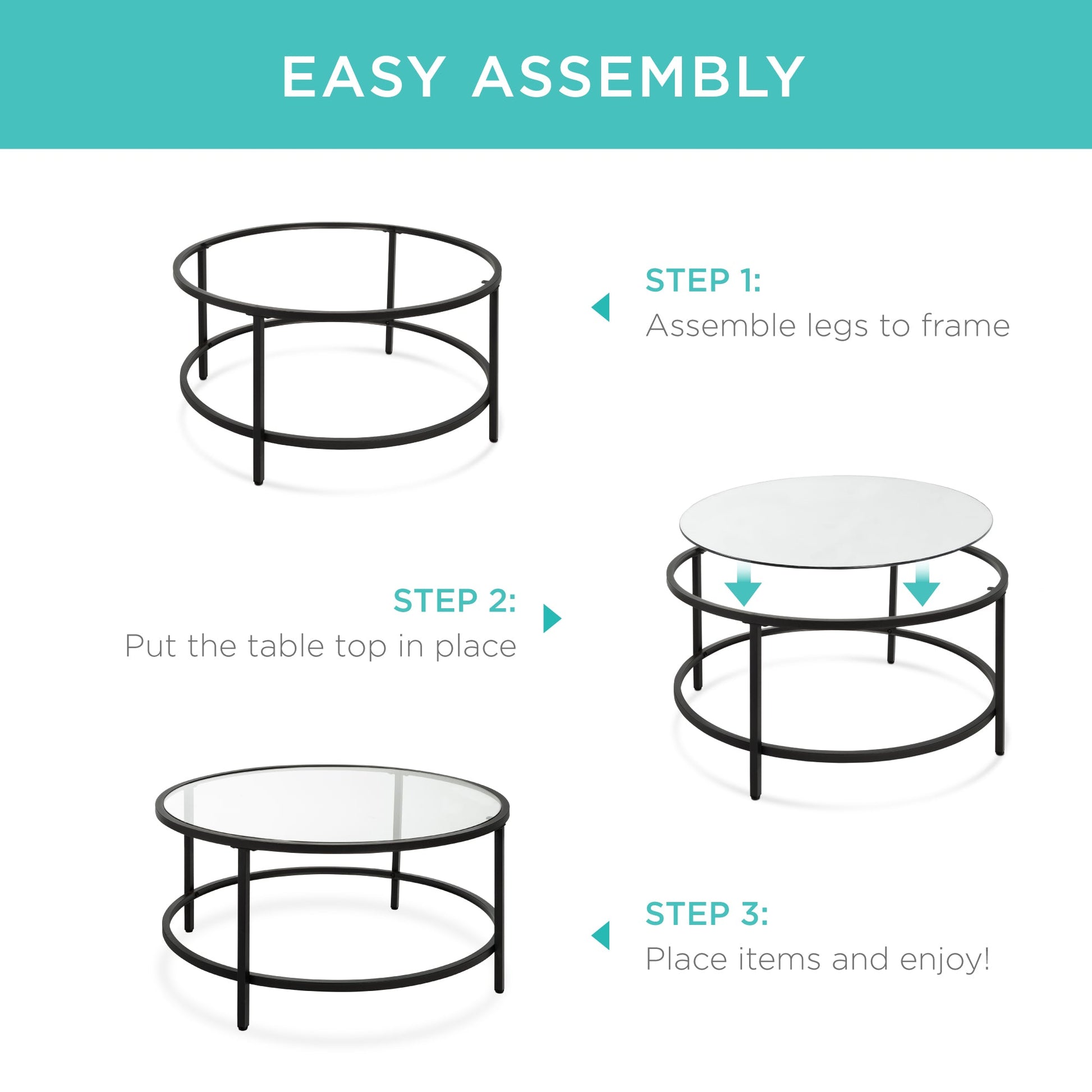 EASY ASSEMBLY

STEP 1:
Assemble legs to frame

STEP 2:
Put the table top in place

STEP 3:
Place items and enjoy!