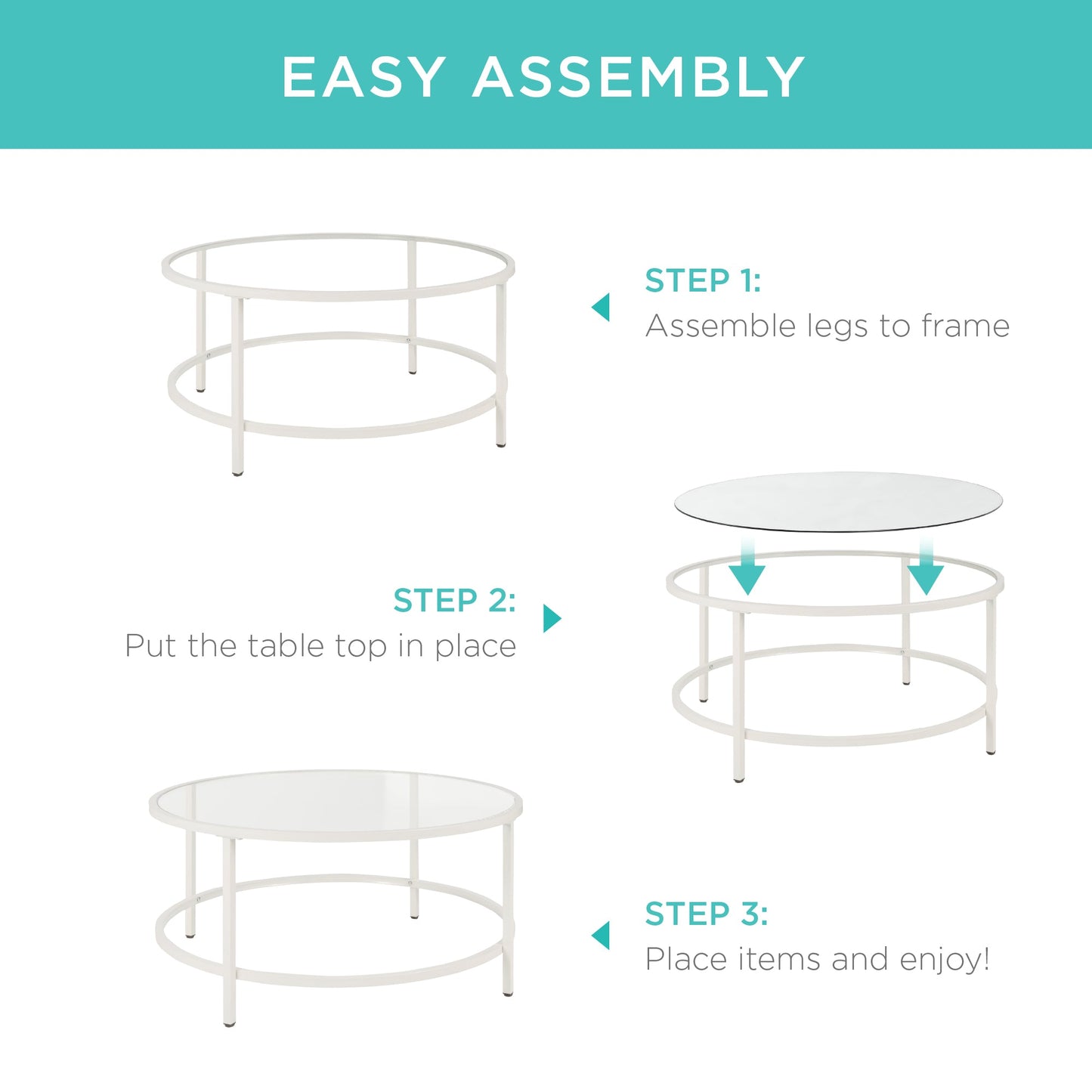 EASY ASSEMBLY

STEP 1:
Assemble legs to frame

STEP 2:
Put the table top in place

STEP 3:
Place items and enjoy!