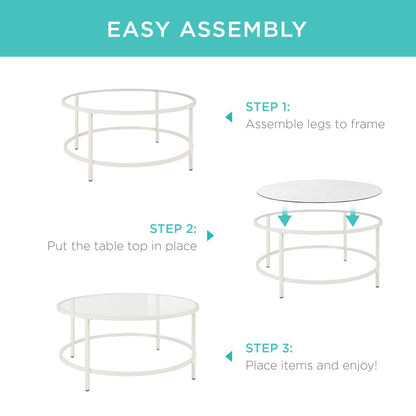 EASY ASSEMBLY

STEP 1:
Assemble legs to frame

STEP 2:
Put the table top in place

STEP 3:
Place items and enjoy!