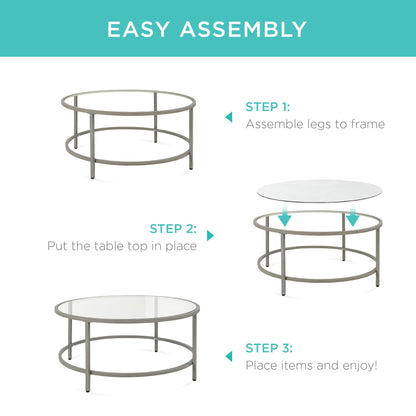 EASY ASSEMBLY

STEP 1:
Assemble legs to frame

STEP 2:
Put the table top in place

STEP 3:
Place items and enjoy!