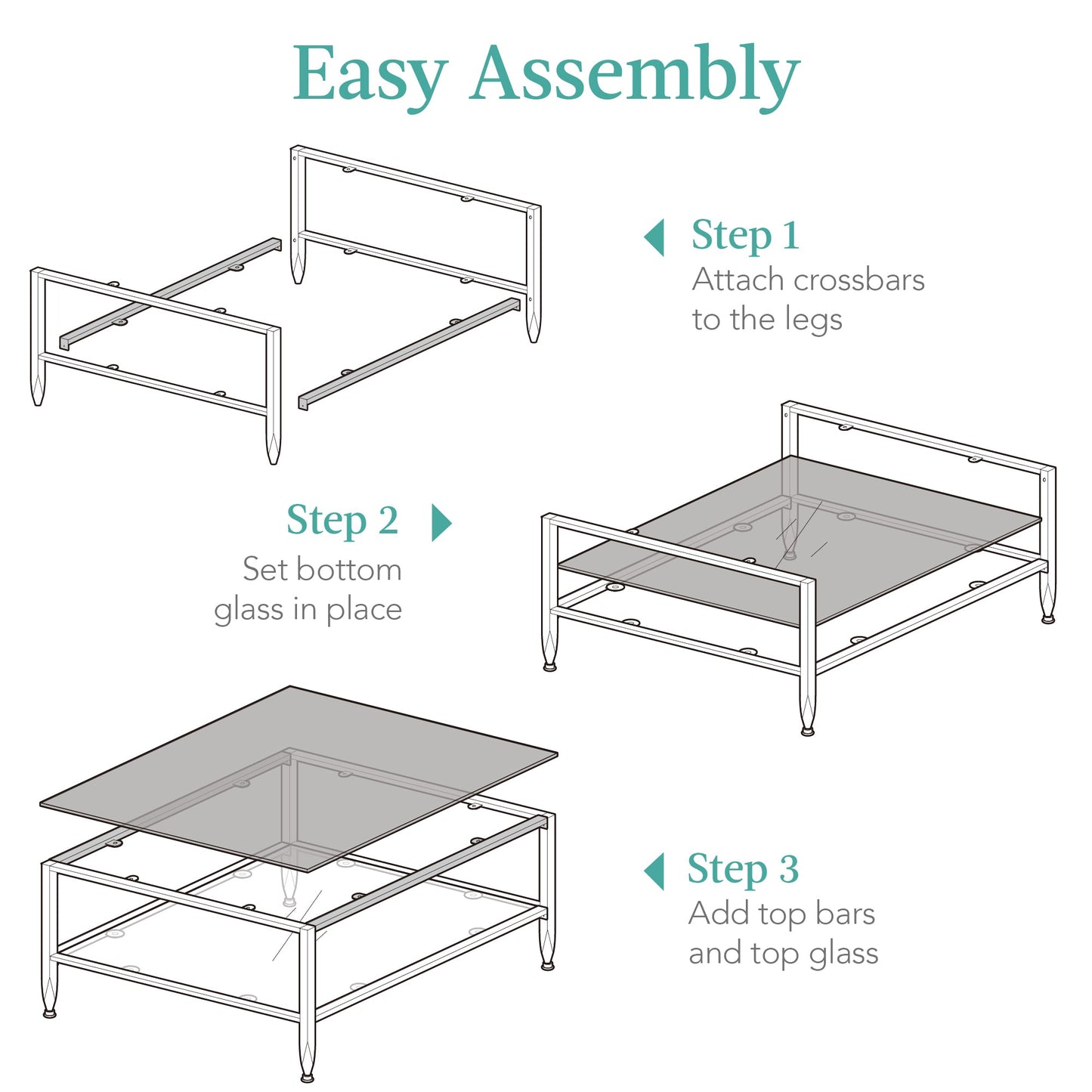 Easy Assembly

Step 1
Attach crossbars to the legs

Step 2
Set bottom glass in place

Step 3
Add top bars and top glass