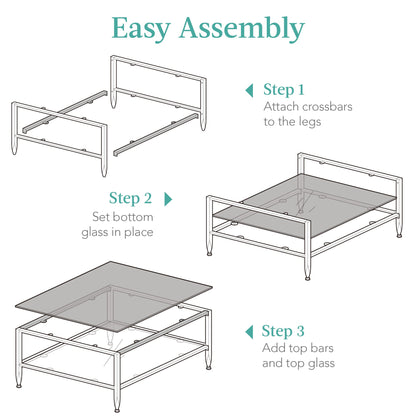 Easy Assembly

Step 1
Attach crossbars to the legs

Step 2
Set bottom glass in place

Step 3
Add top bars and top glass