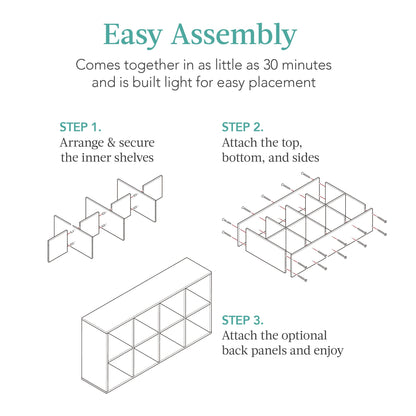 Easy Assembly

Comes together in as little as 30 minutes and is built light for easy placement

STEP 1.
Arrange & secure the inner shelves

STEP 2.
Attach the top, bottom, and sides

STEP 3.
Attach the optional back panels and enjoy