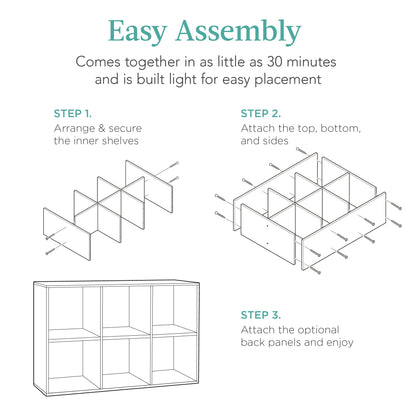 Easy Assembly

Comes together in as little as 30 minutes and is built light for easy placement

STEP 1.
Arrange & secure the inner shelves

STEP 2.
Attach the top, bottom, and sides

STEP 3.
Attach the optional back panels and enjoy