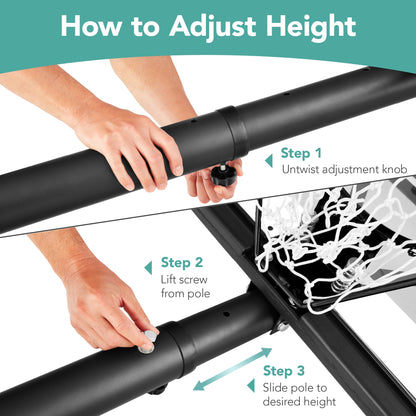 How to Adjust Height

Step 1
Untwist adjustment knob

Step 2
Lift screw from pole

Step 3
Slide pole to desired height