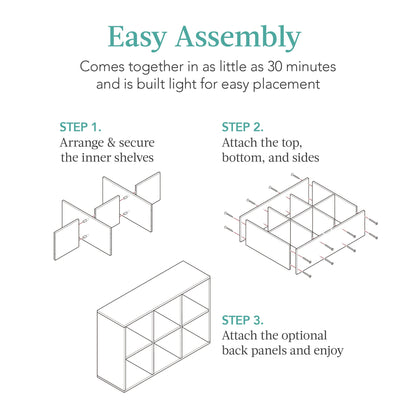 Easy Assembly

Comes together in as little as 30 minutes and is built light for easy placement

STEP 1.
Arrange & secure the inner shelves

STEP 2.
Attach the top, bottom, and sides

STEP 3.
Attach the optional back panels and enjoy