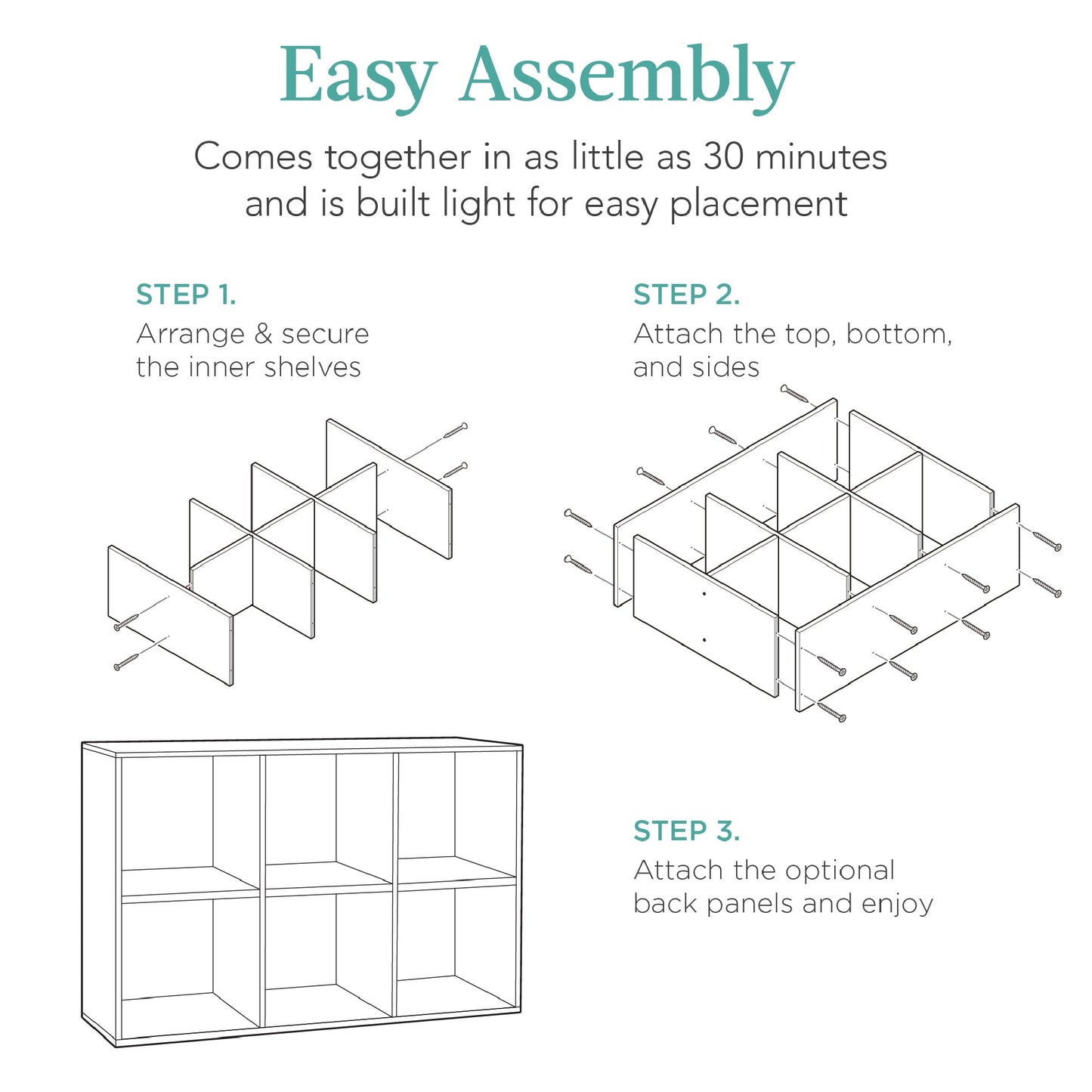 Easy Assembly

Comes together in as little as 30 minutes and is built light for easy placement

STEP 1.
Arrange & secure the inner shelves

STEP 2.
Attach the top, bottom, and sides

STEP 3.
Attach the optional back panels and enjoy