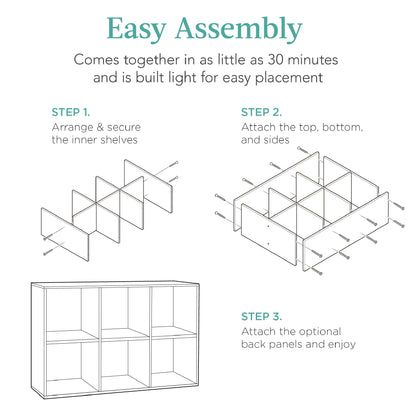 Easy Assembly

Comes together in as little as 30 minutes and is built light for easy placement

STEP 1.
Arrange & secure the inner shelves

STEP 2.
Attach the top, bottom, and sides

STEP 3.
Attach the optional back panels and enjoy