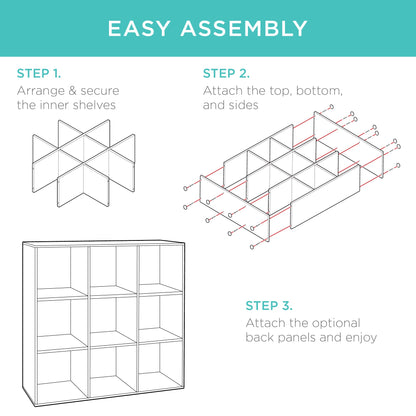 EASY ASSEMBLY

STEP 1.
Arrange & secure the inner shelves

STEP 2.
Attach the top, bottom, and sides

STEP 3.
Attach the optional back panels and enjoy