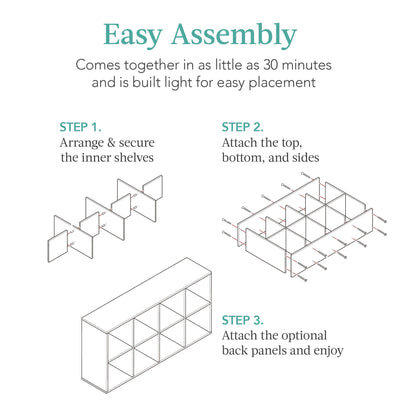 Easy Assembly

Comes together in as little as 30 minutes and is built light for easy placement

STEP 1.
Arrange & secure the inner shelves

STEP 2.
Attach the top, bottom, and sides

STEP 3.
Attach the optional back panels and enjoy